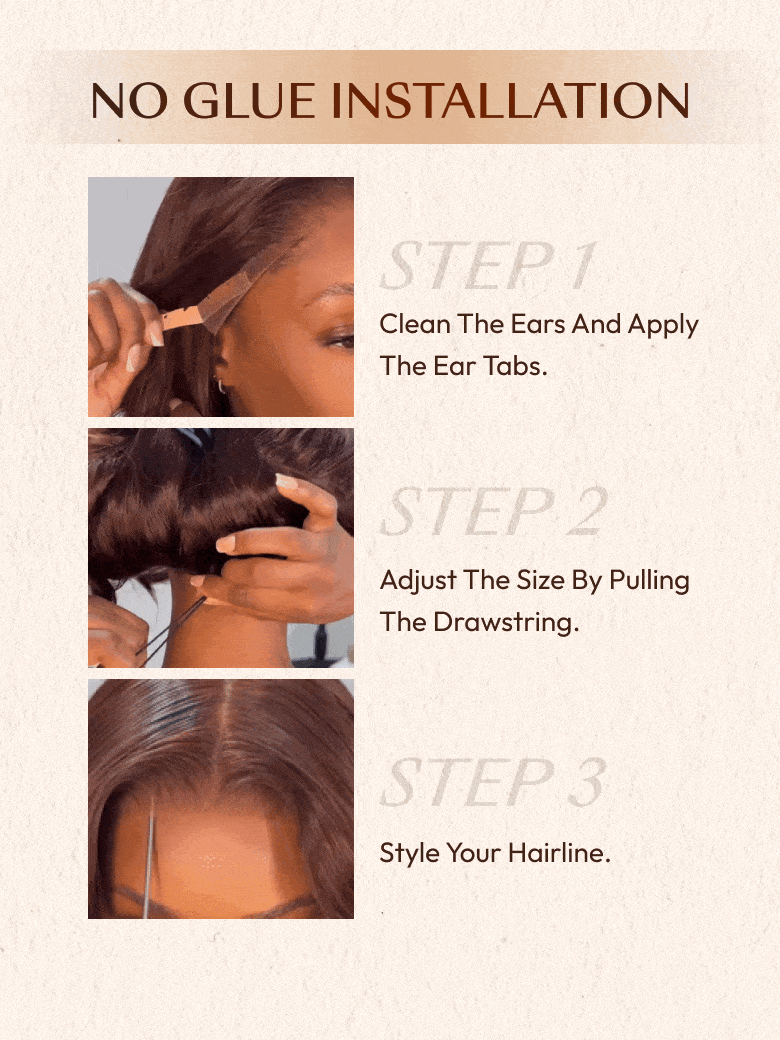 NO GLUE INSTALLATION

STEP 1

Clean The Ears And Apply The Ear Tabs.

STEP 2

Adjust The Size By Pulling The Drawstring.

STEP 3

Style Your Hairline.