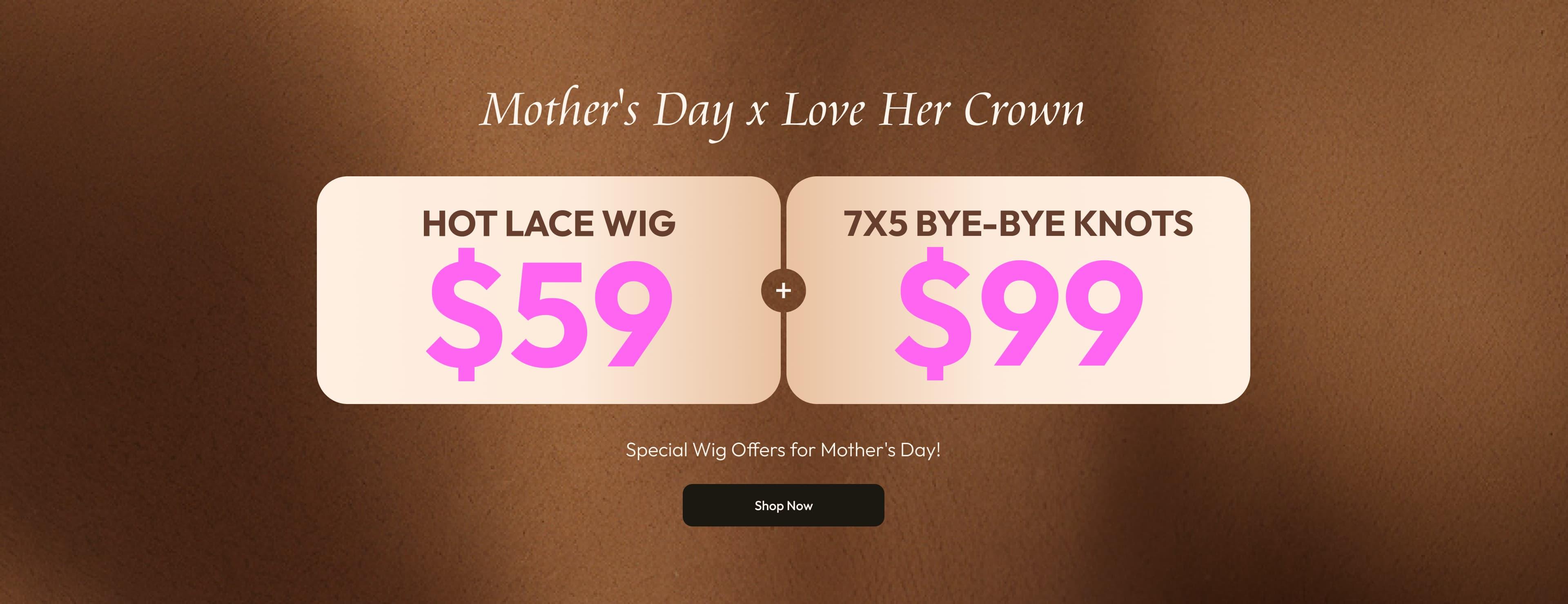 Mother's Day x Love Her Crown

HOT LACE WIG

$59

+

7X5 BYE-BYE KNOTS

$99

Special Wig Offers for Mother's Day!

Shop Now