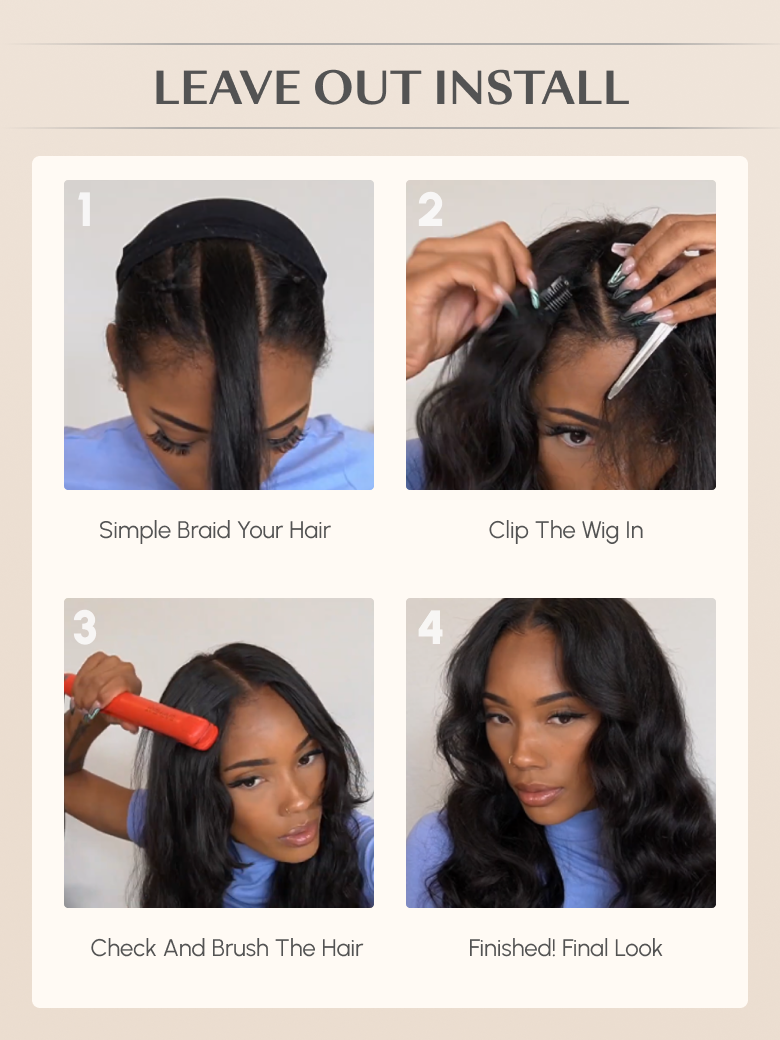 LEAVE OUT INSTALL

1

Simple Braid Your Hair

2

Clip The Wig In

3

Check And Brush The Hair

4

Finished! Final Look